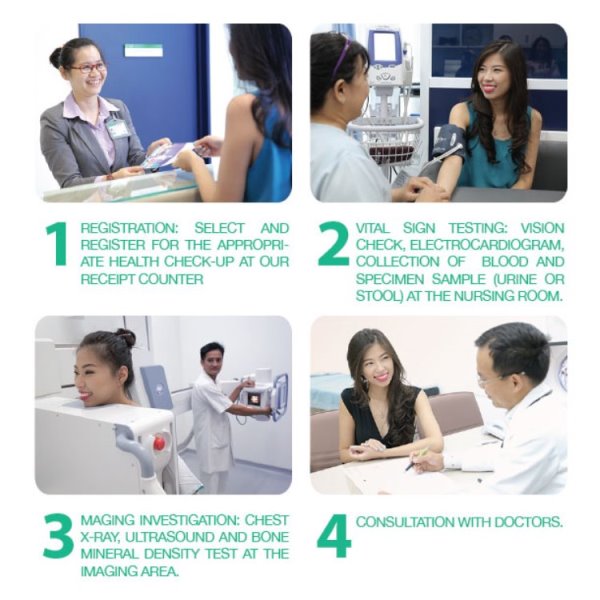 1 REGISTRATION: SELECT AND REGISTER FOR THE APPROPRIATE HEALTH CHECK-UP AT OUR RECEIPT COUNTER

2 VITAL SIGN TESTING: VISION CHECK, ELECTROCARDIOGRAM, COLLECTION OF BLOOD AND SPECIMEN SAMPLE (URINE OR STOOL) AT THE NURSING ROOM.

3 MAGING INVESTIGATION: CHEST X-RAY, ULTRASOUND AND BONE MINERAL DENSITY TEST AT THE IMAGING AREA.

4 CONSULTATION WITH DOCTORS.