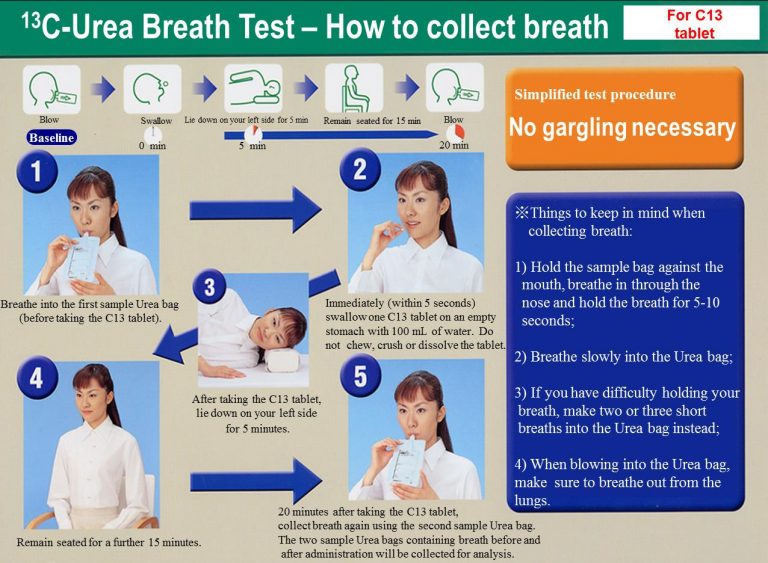 $^{13}$C-Urea Breath Test – How to collect breath

For C13 tablet

Blow

Baseline

Swallow

0 min

Lie down on your left side for 5 min

5 min

Remain seated for 15 min

Blow

20 min

Simplified test procedure

No gargling necessary

1

Breathe into the first sample Urea bag (before taking the C13 tablet).

2

Immediately (within 5 seconds) swallow one C13 tablet on an empty stomach with 100 mL of water. Do not chew, crush or dissolve the tablet.

3

After taking the C13 tablet, lie down on your left side for 5 minutes.

4

Remain seated for a further 15 minutes.

5

20 minutes after taking the C13 tablet, collect breath again using the second sample Urea bag. The two sample Urea bags containing breath before and after administration will be collected for analysis.

※Things to keep in mind when collecting breath:

1) Hold the sample bag against the mouth, breathe in through the nose and hold the breath for 5-10 seconds;

2) Breathe slowly into the Urea bag;

3) If you have difficulty holding your breath, make two or three short breaths into the Urea bag instead;

4) When blowing into the Urea bag, make sure to breathe out from the lungs.